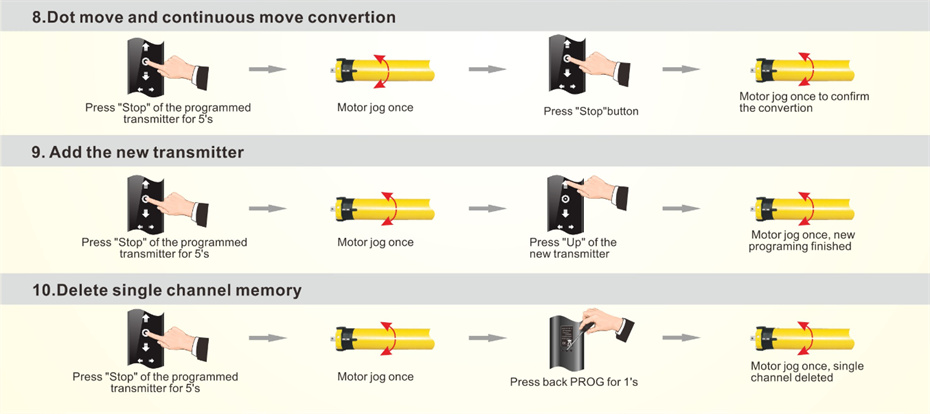 8.Dot move and continuous move convertion

Press "Stop" of the programmed transmitter for 5's

Motor jog once

Press "Stop"button

Motor jog once to confirm the convertion

9. Add the new transmitter

Press "Stop" of the programmed transmitter for 5's

Motor jog once

Press "Up" of the new transmitter

Motor jog once, new programing finished

10.Delete single channel memory

Press "Stop" of the programmed transmitter for 5's

Motor jog once

Press back PROG for 1's

Motor jog once, single channel deleted