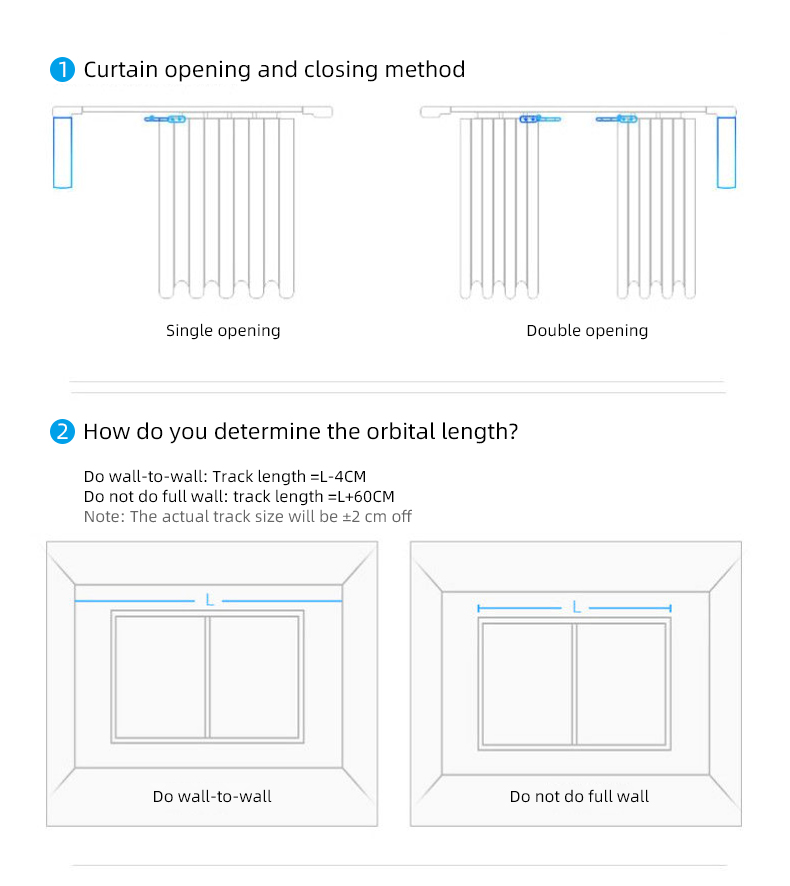 1 Curtain opening and closing method

Single opening

Double opening

2 How do you determine the orbital length?

Do wall-to-wall: Track length =L-4CM
Do not do full wall: track length =L+60CM
Note: The actual track size will be ±2 cm off

L

Do wall-to-wall

L

Do not do full wall