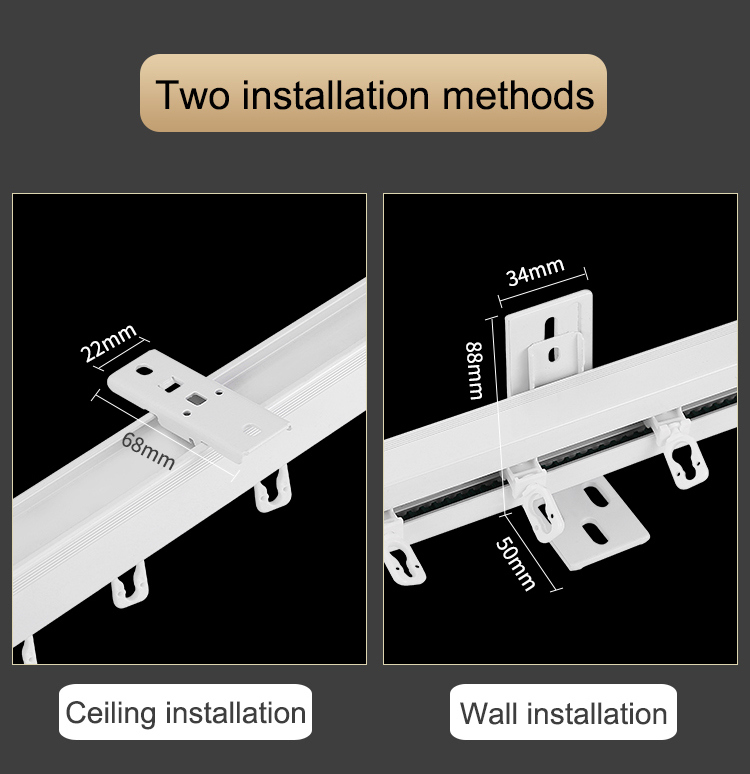 Two installation methods

22mm

68mm

34mm

88mm

50mm

Ceiling installation

Wall installation