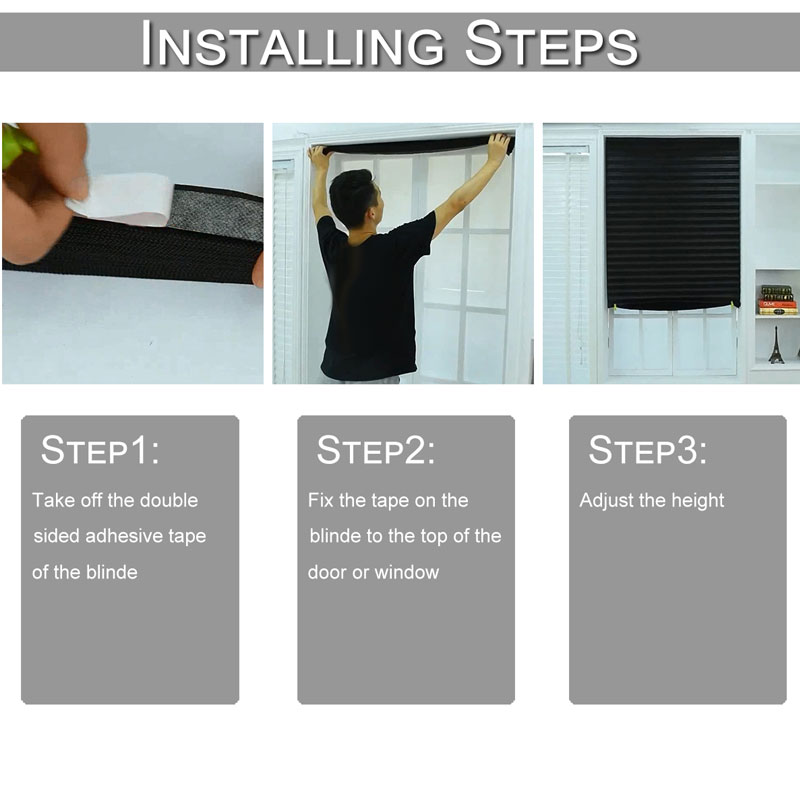 INSTALLING STEPS

STEP1:
Take off the double sided adhesive tape of the blinde

STEP2:
Fix the tape on the blinde to the top of the door or window

STEP3:
Adjust the height